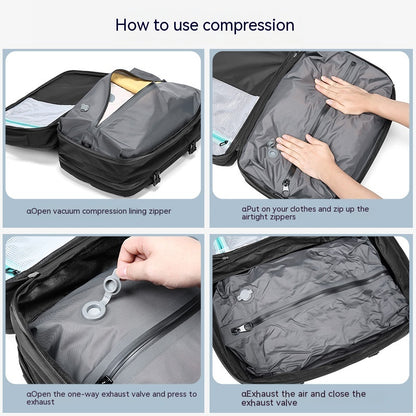 How to use compression

αOpen vacuum compression lining zipper

αPut on your clothes and zip up the airtight zippers

αOpen the one-way exhaust valve and press to exhaust

αExhaust the air and close the exhaust valve