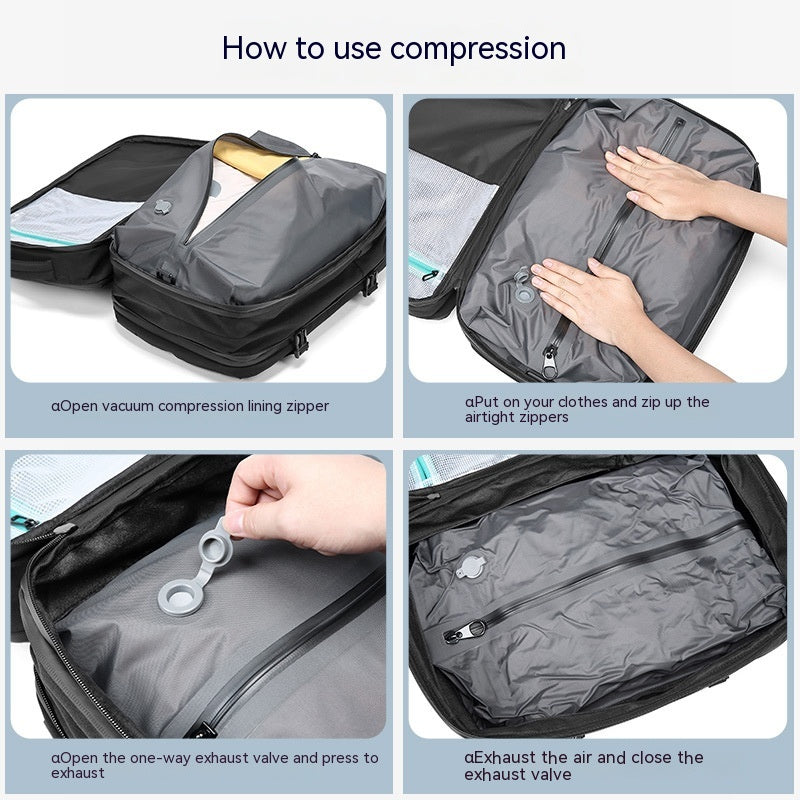 How to use compression

αOpen vacuum compression lining zipper

αPut on your clothes and zip up the airtight zippers

αOpen the one-way exhaust valve and press to exhaust

αExhaust the air and close the exhaust valve